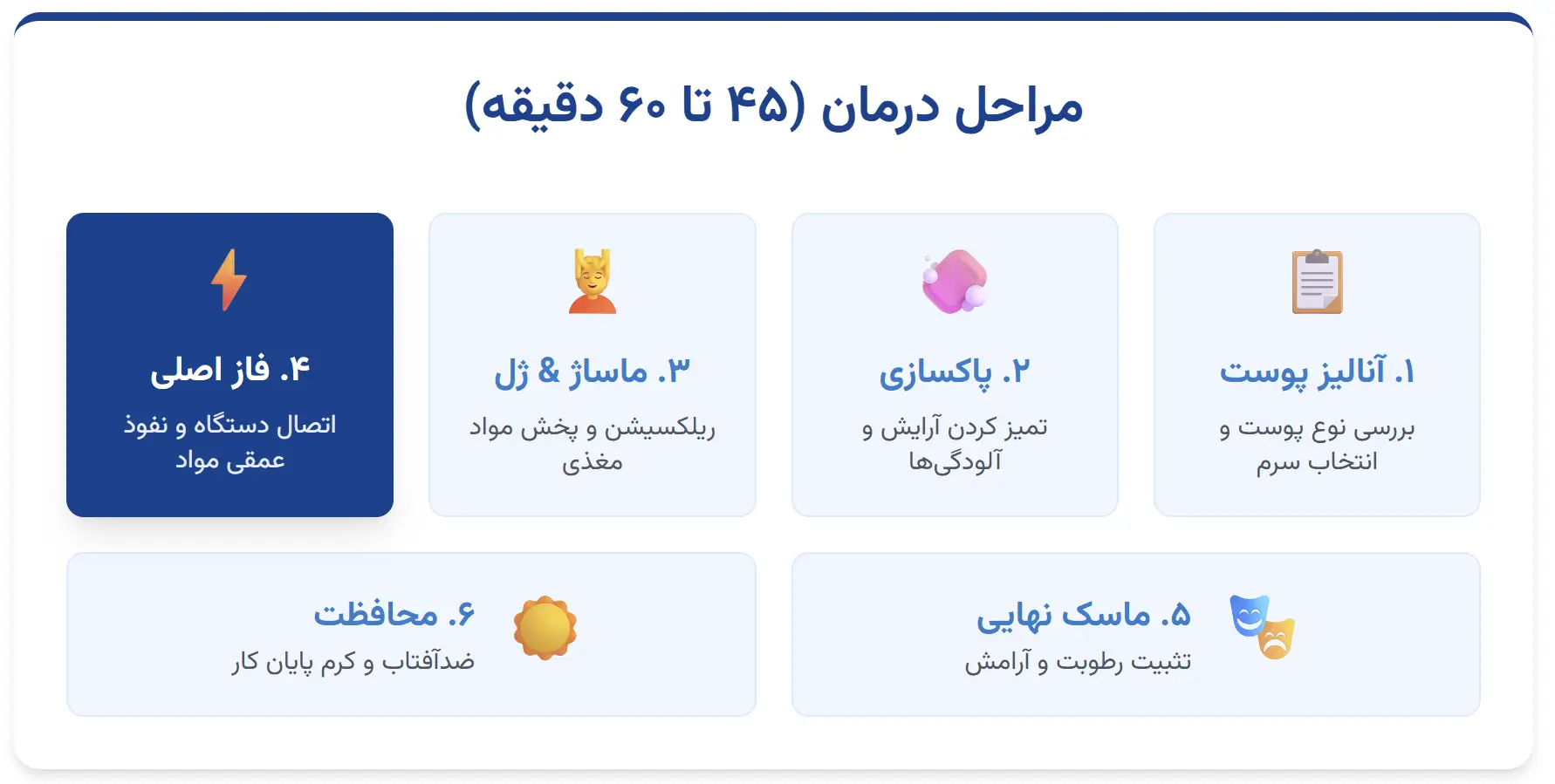 مراحل درمان (۴۵ تا ۶۰ دقیقه)

۱. آنالیز پوست
بررسی نوع پوست و انتخاب سرم

۲. پاکسازی
تمیز کردن آرایش و آلودگی‌ها

۳. ماساژ & ژل
ریلکسیشن و پخش مواد مغذی

۴. فاز اصلی
اتصال دستگاه و نفوذ عمقی مواد

۵. ماسک نهایی
تثبیت رطوبت و آرامش

۶. محافظت
ضدآفتاب و کرم پایان کار